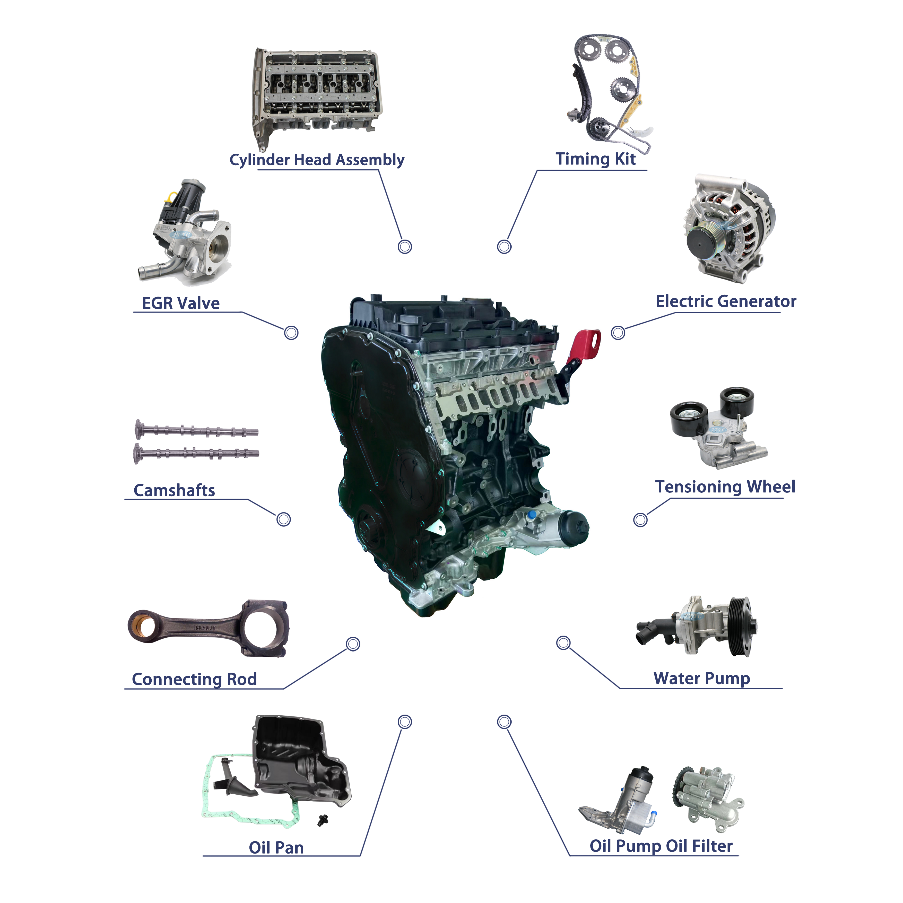 Cylinder Head Assembly

Timing Kit

EGR Valve

Electric Generator

Camshafts

Tensioning Wheel

Connecting Rod

Water Pump

Oil Pan

Oil Pump Oil Filter